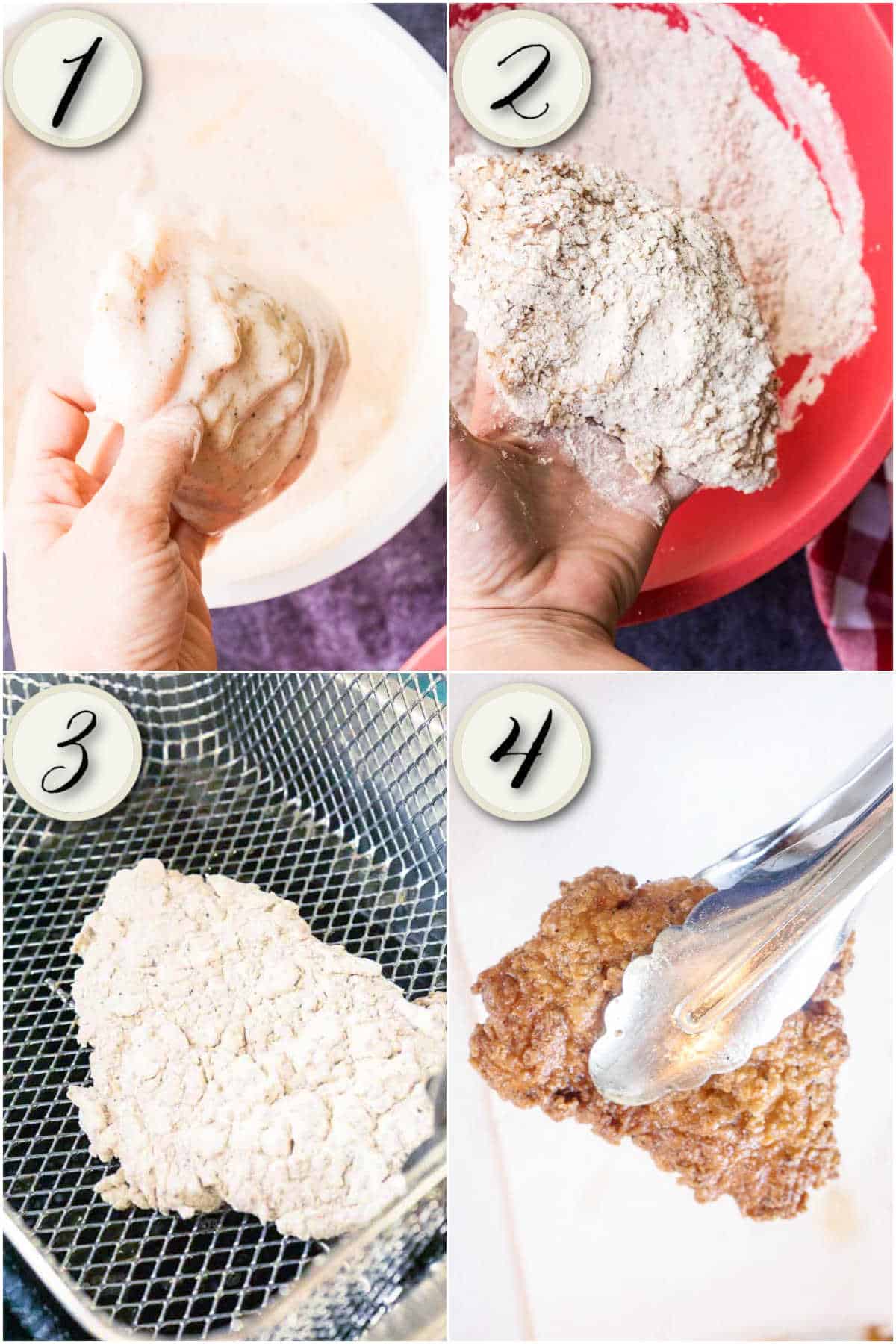 1

2

3

4