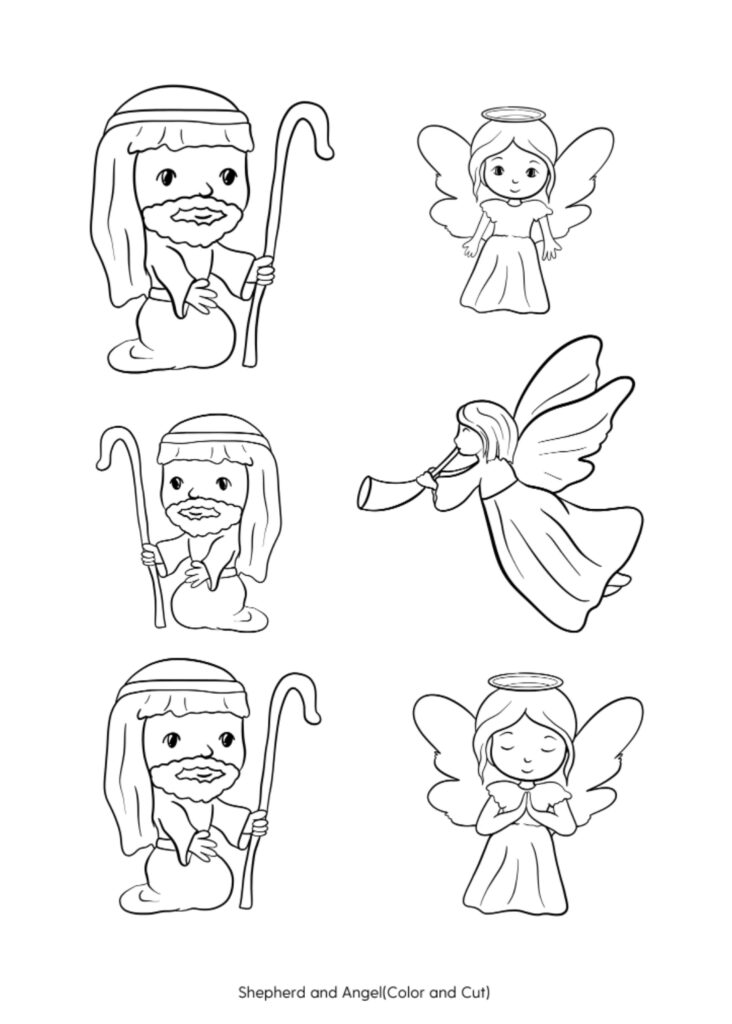 Shepherd and Angel(Color and Cut)