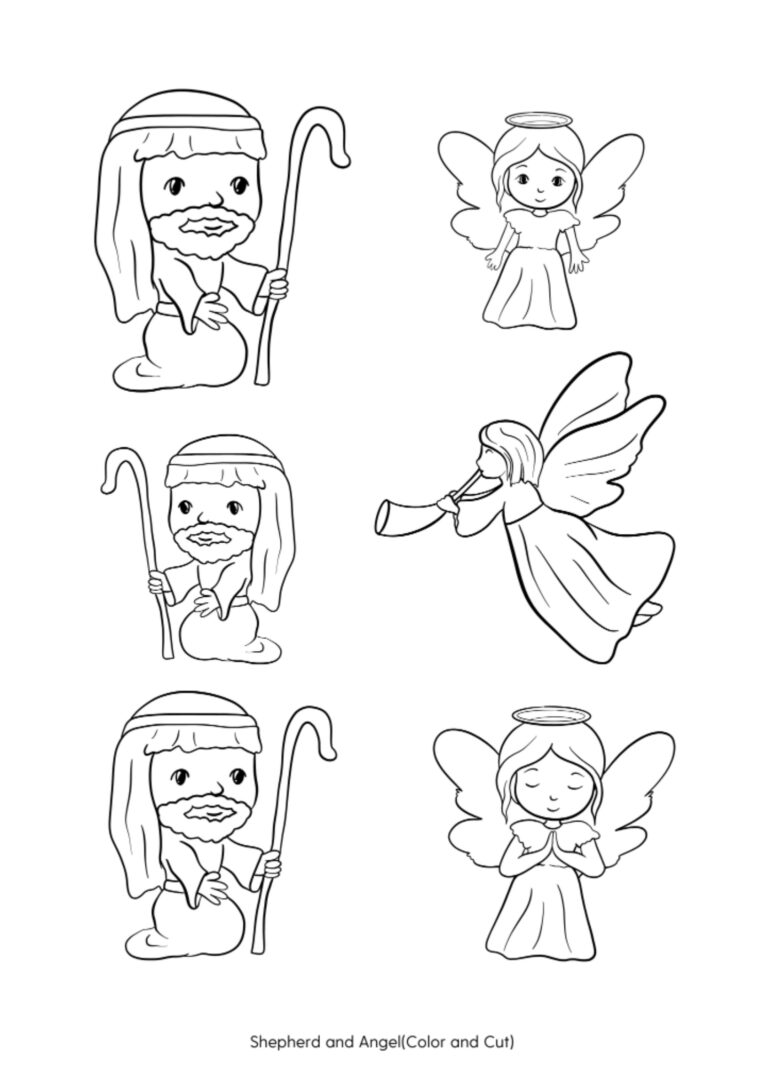 Shepherd and Angel(Color and Cut)